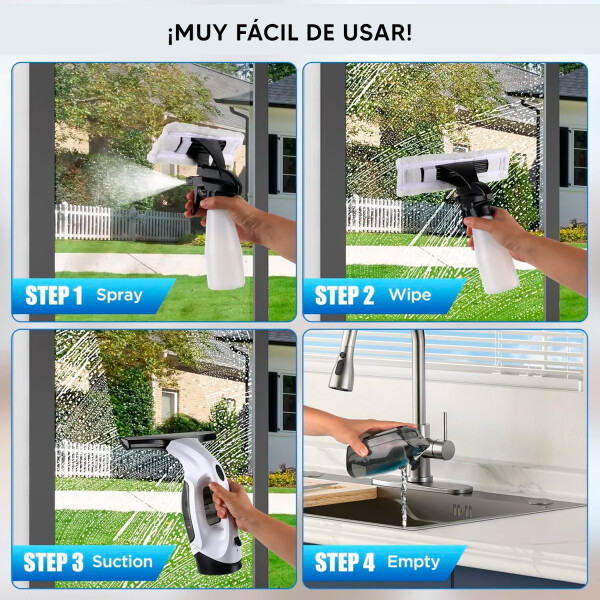 ¡MUY FÁCIL DE USAR!

STEP 1 Spray

STEP 2 Wipe

STEP 3 Suction

STEP 4 Empty