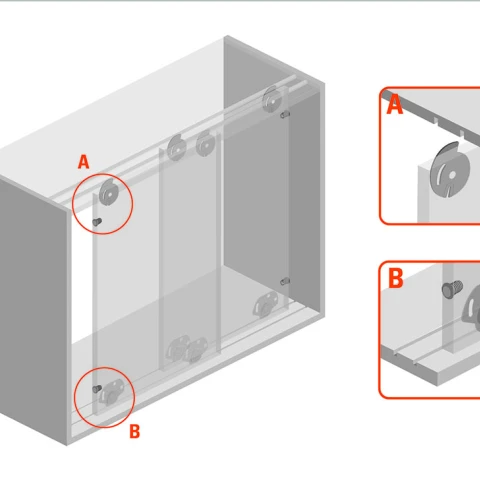 A
B
A
B