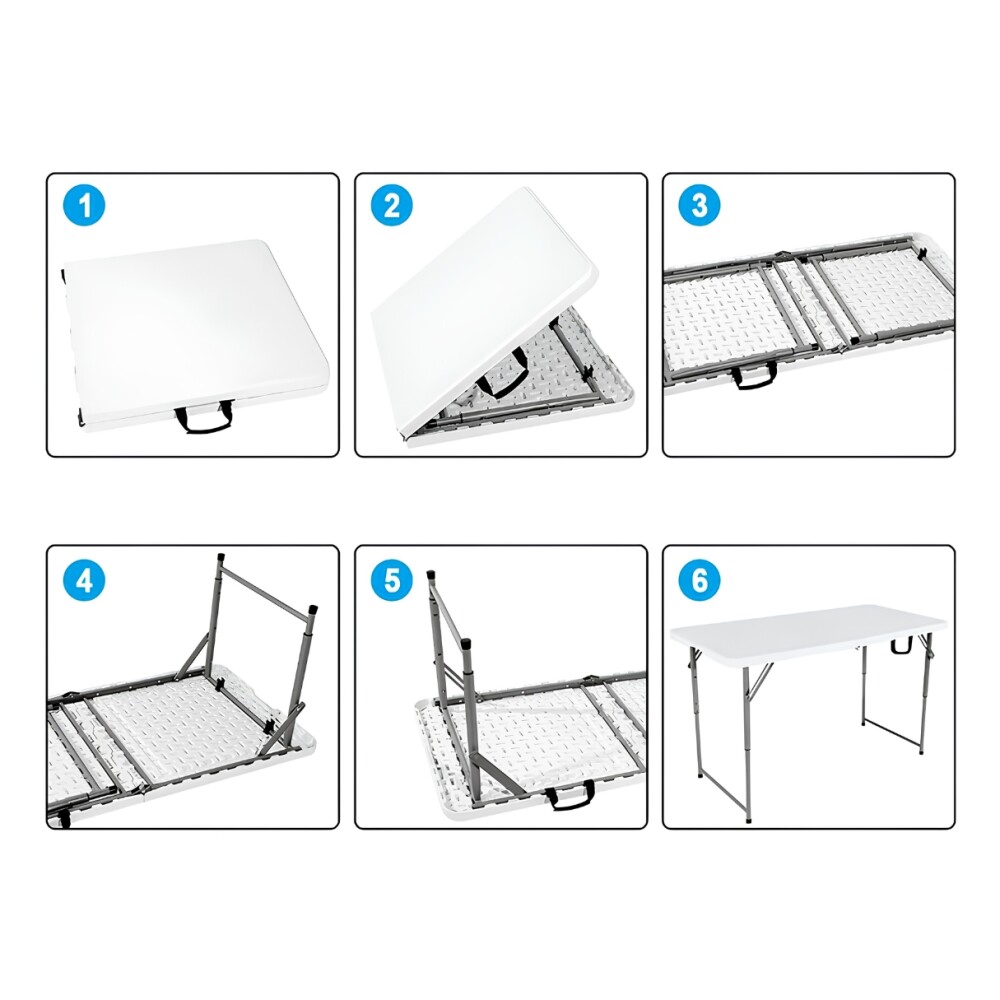 1

2

3

4

5

6