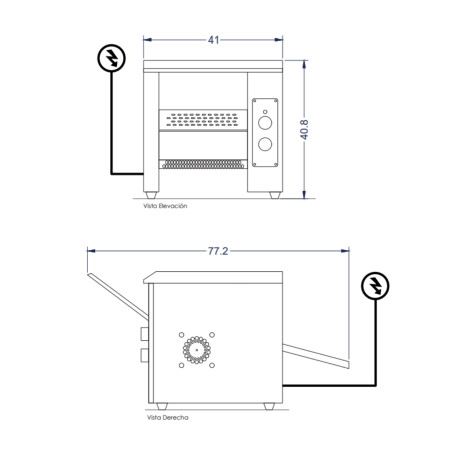 41

40.8

Vista Elevación

77.2

Vista Derecha