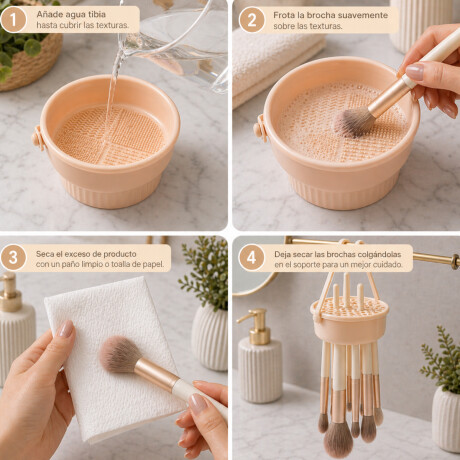 1 Añade agua tibia hasta cubrir las texturas.

2 Frota la brocha suavemente sobre las texturas.

3 Seca el exceso de producto con un paño limpio o toalla de papel.

4 Deja secar las brochas colgándolas en el soporte para un mejor cuidado.