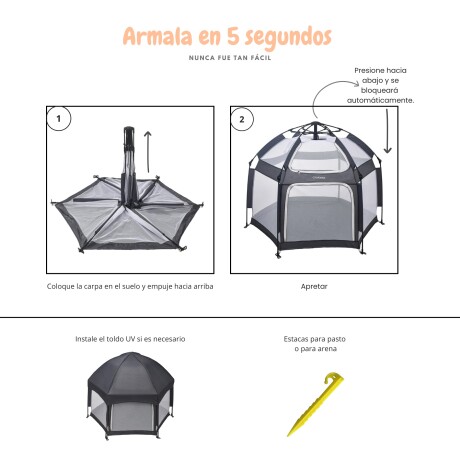 Armala en 5 segundos

NUNCA FUE TAN FÁCIL

Presione hacia abajo y se bloqueará automáticamente.

1

2

Coloque la carpa en el suelo y empuje hacia arriba

Apretar

Instale el toldo UV si es necesario

Estacas para pasto o para arena