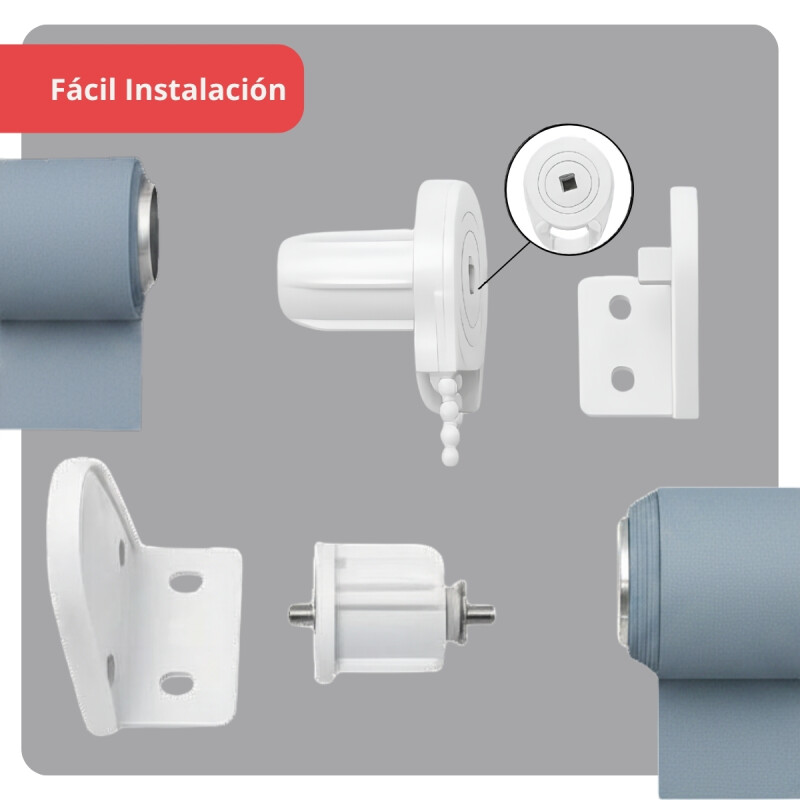 Fácil Instalación