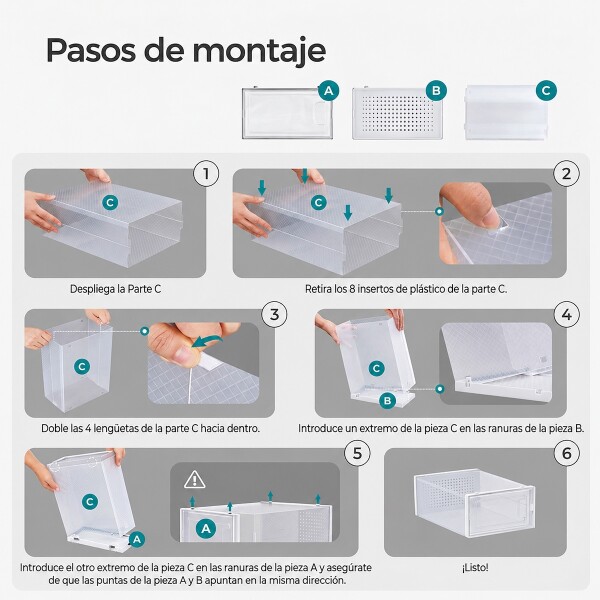 Pasos de montaje

A B C

1
C
Despliega la Parte C

2
C
Retira los 8 insertos de plástico de la parte C.

3
C
Doble las 4 lengüetas de la parte C hacia dentro.

4
C
B
Introduce un extremo de la pieza C en las ranuras de la pieza B.

5
C
A
A
Introduce el otro extremo de la pieza C en las ranuras de la pieza A y asegúrate de que las puntas de la pieza A y B apuntan en la misma dirección.

6
¡Listo!