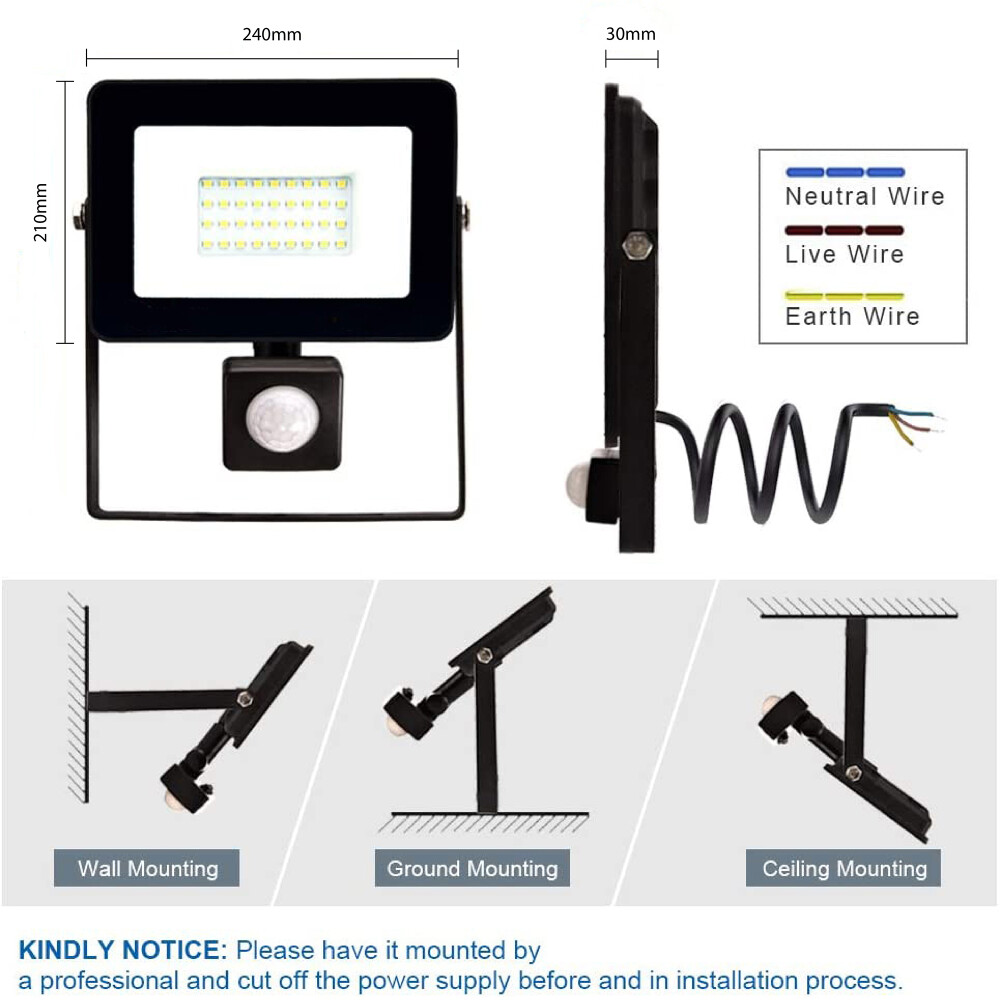 240mm

30mm

210mm

Neutral Wire
Live Wire
Earth Wire

Wall Mounting

Ground Mounting

Ceiling Mounting

KINDLY NOTICE: Please have it mounted by a professional and cut off the power supply before and in installation process.