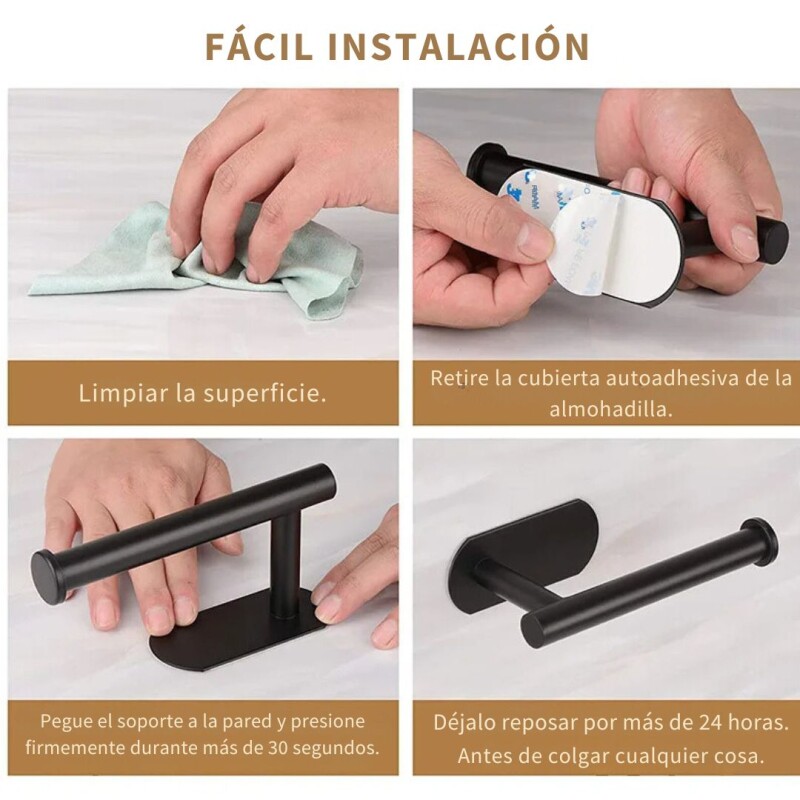 FÁCIL INSTALACIÓN

Limpiar la superficie.

Retire la cubierta autoadhesiva de la almohadilla.

Pegue el soporte a la pared y presione firmemente durante más de 30 segundos.

Déjalo reposar por más de 24 horas. Antes de colgar cualquier cosa.