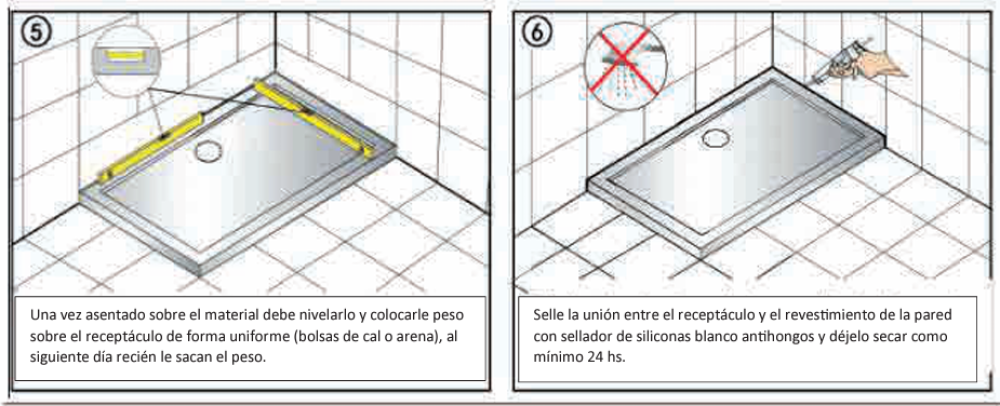 5

Una vez asentado sobre el material debe nivelarlo y colocarle peso sobre el receptáculo de forma uniforme (bolsas de cal o arena), al siguiente día recién le sacan el peso.

6

Selle la unión entre el receptáculo y el revestimiento de la pared con sellador de siliconas blanco antihongos y déjelo secar como mínimo 24 hs.