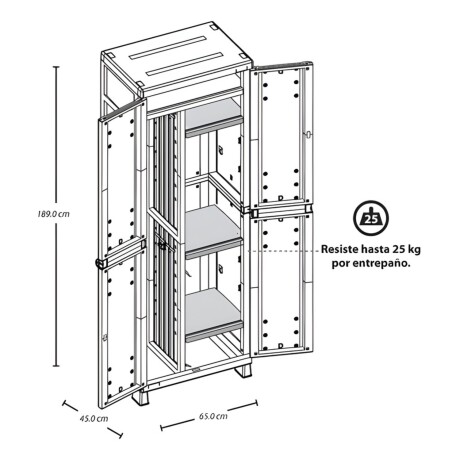 189.0 cm

25

Resiste hasta 25 kg por entrepaño.

45.0 cm

65.0 cm