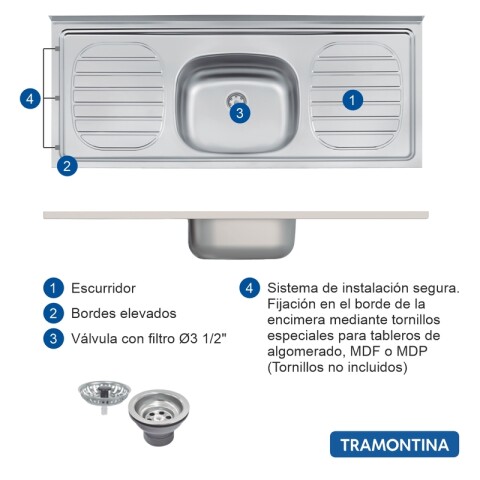 4

3

1

2

1 Escurridor

2 Bordes elevados

3 Válvula con filtro Ø3 1/2"

4 Sistema de instalación segura. Fijación en el borde de la encimera mediante tornillos especiales para tableros de algomerado, MDF o MDP (Tornillos no incluidos)

TRAMONTINA