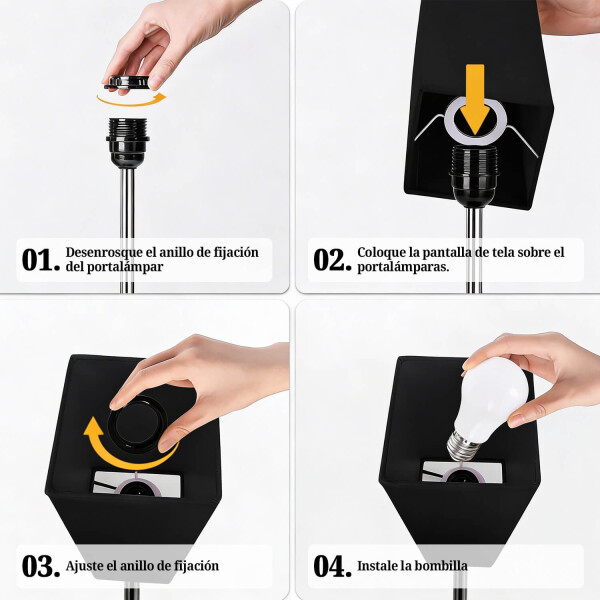 01. Desenrosque el anillo de fijación del portalámpar

02. Coloque la pantalla de tela sobre el portalámparas.

03. Ajuste el anillo de fijación

04. Instale la bombilla